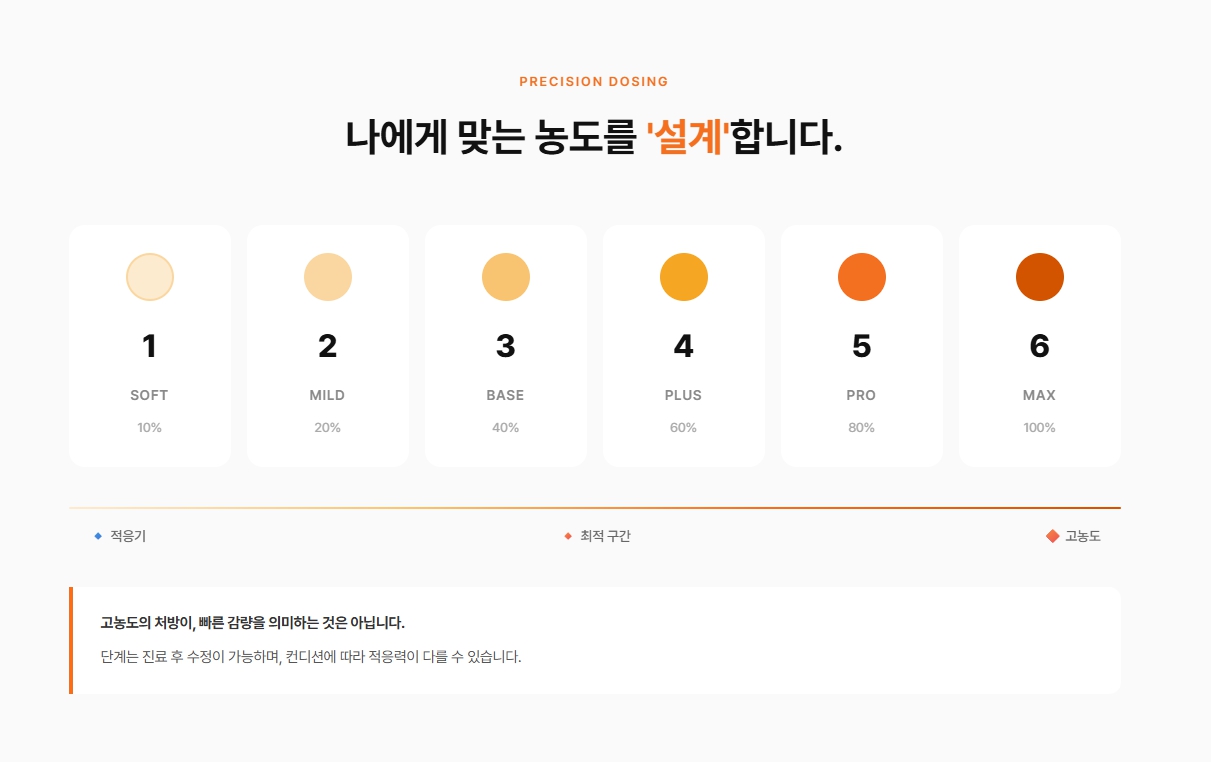 PRECISION DOSING

나에게 맞는 농도를 '설계'합니다.

1

SOFT

10%

2

MILD

20%

3

BASE

40%

4

PLUS

60%

5

PRO

80%

6

MAX

100%

적응기

최적 구간

고농도

고농도의 처방이, 빠른 감량을 의미하는 것은 아닙니다.

단계는 진료 후 수정이 가능하며, 컨디션에 따라 적응력이 다를 수 있습니다.